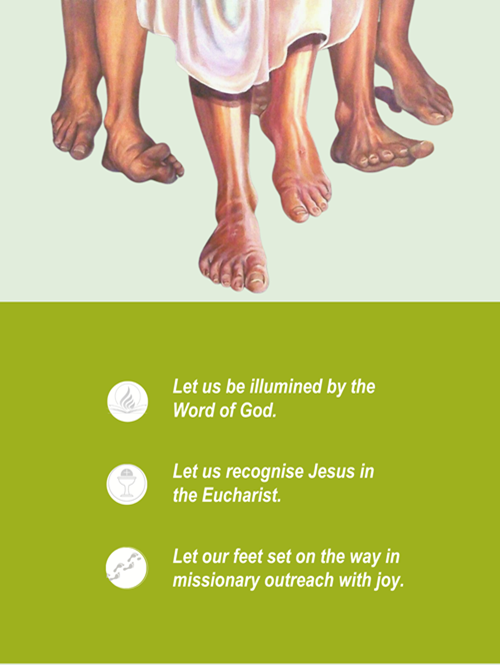 Let us be illumined by the Word of God.

Let us recognise Jesus in the Eucharist.

Let our feet set on the way in missionary outreach with joy.